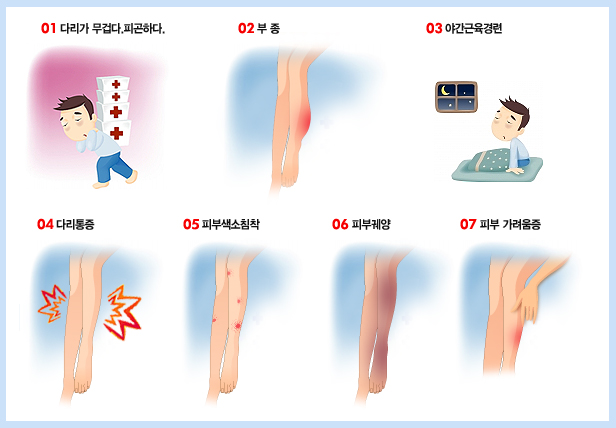 01 다리가 무겁다.피곤하다.

02 부 종

03 야간근육경련

04 다리통증

05 피부색소침착

06 피부궤양

07 피부 가려움증